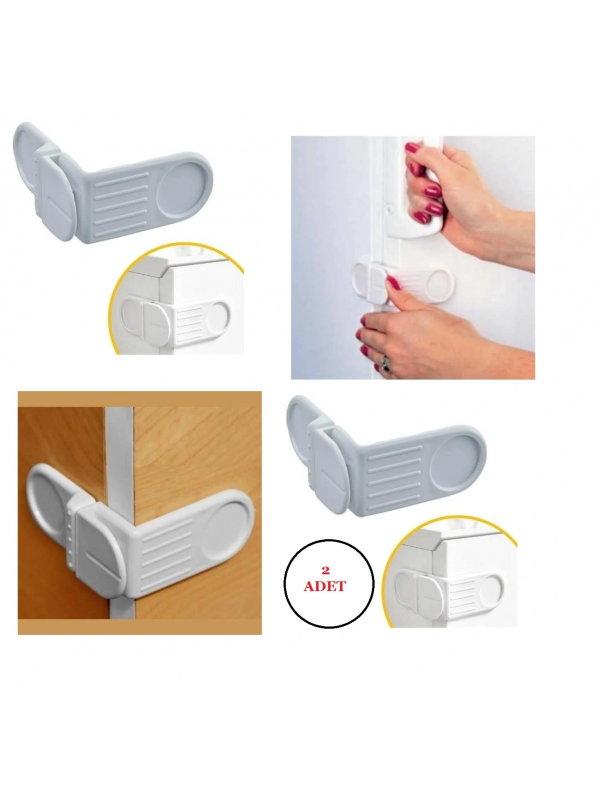 2
ADET