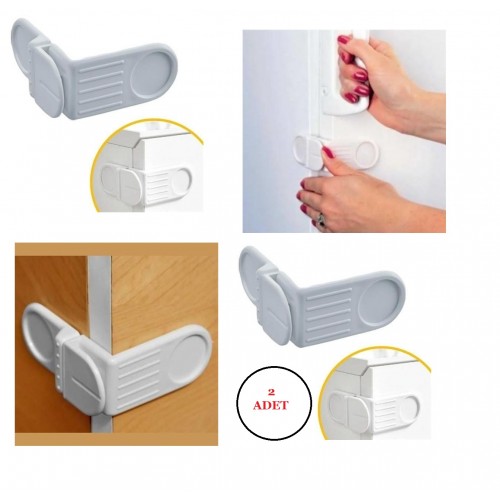 2
ADET