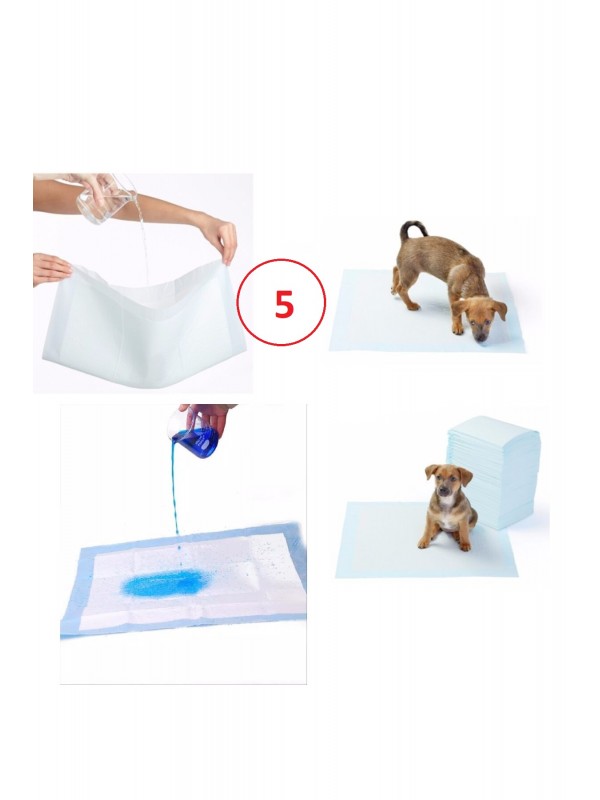 5